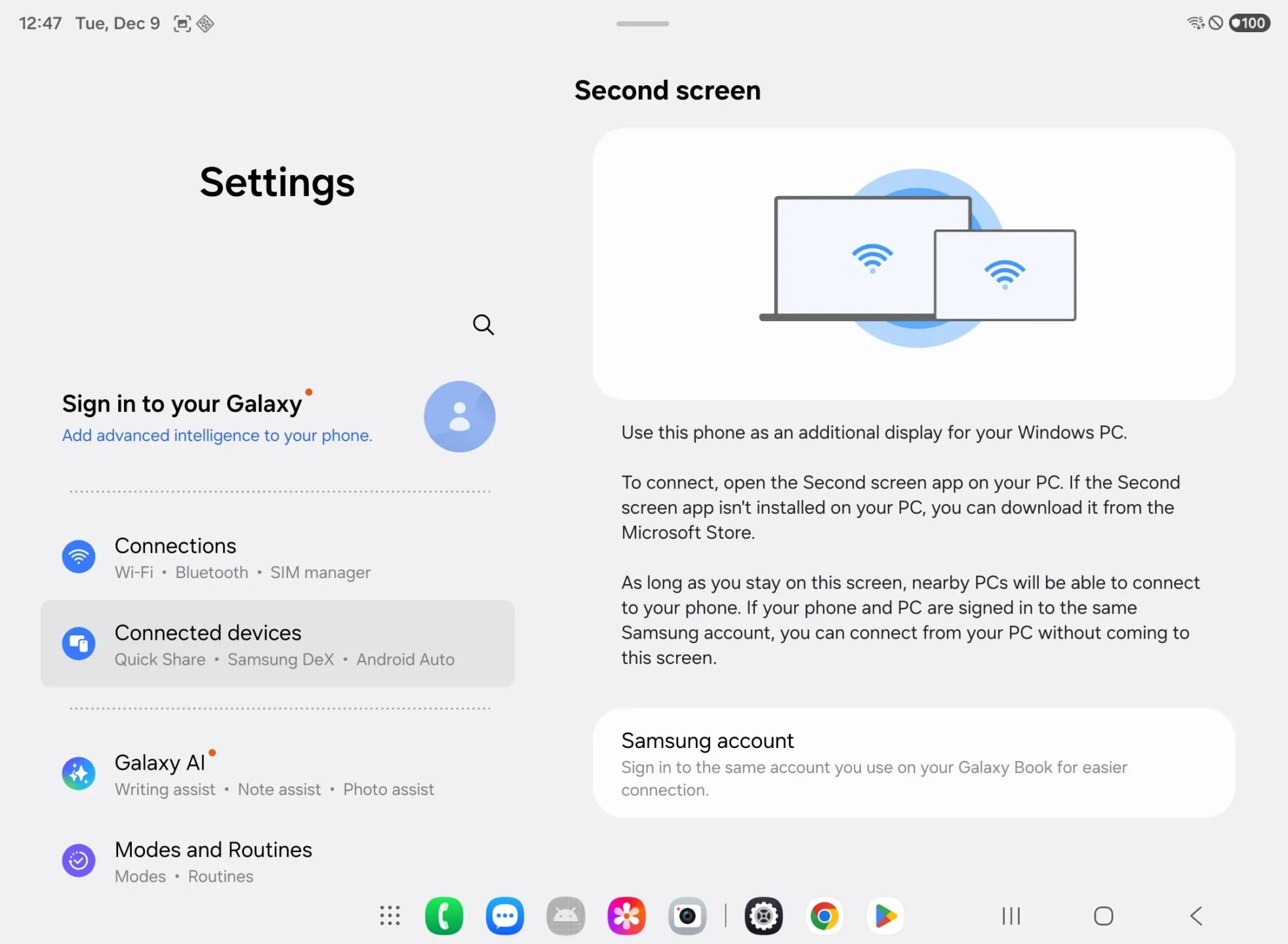 12:47 Tue, Dec 9

100

Settings

Sign in to your Galaxy
Add advanced intelligence to your phone.

Connections
Wi-Fi • Bluetooth • SIM manager

Connected devices
Quick Share • Samsung DeX • Android Auto

Galaxy AI
Writing assist • Note assist • Photo assist

Modes and Routines
Modes • Routines

Second screen

Use this phone as an additional display for your Windows PC.

To connect, open the Second screen app on your PC. If the Second screen app isn't installed on your PC, you can download it from the Microsoft Store.

As long as you stay on this screen, nearby PCs will be able to connect to your phone. If your phone and PC are signed in to the same Samsung account, you can connect from your PC without coming to this screen.

Samsung account
Sign in to the same account you use on your Galaxy Book for easier connection.