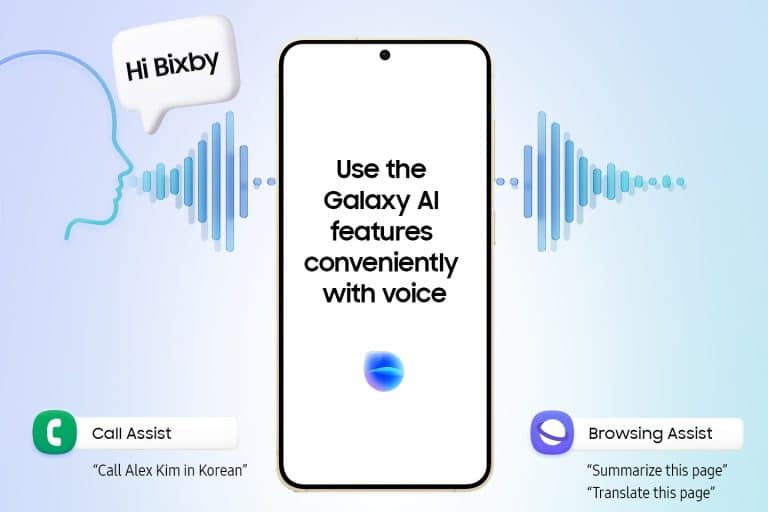 Hi Bixby

Use the Galaxy AI features conveniently with voice

Call Assist

"Call Alex Kim in Korean"

Browsing Assist

"Summarize this page"
"Translate this page"